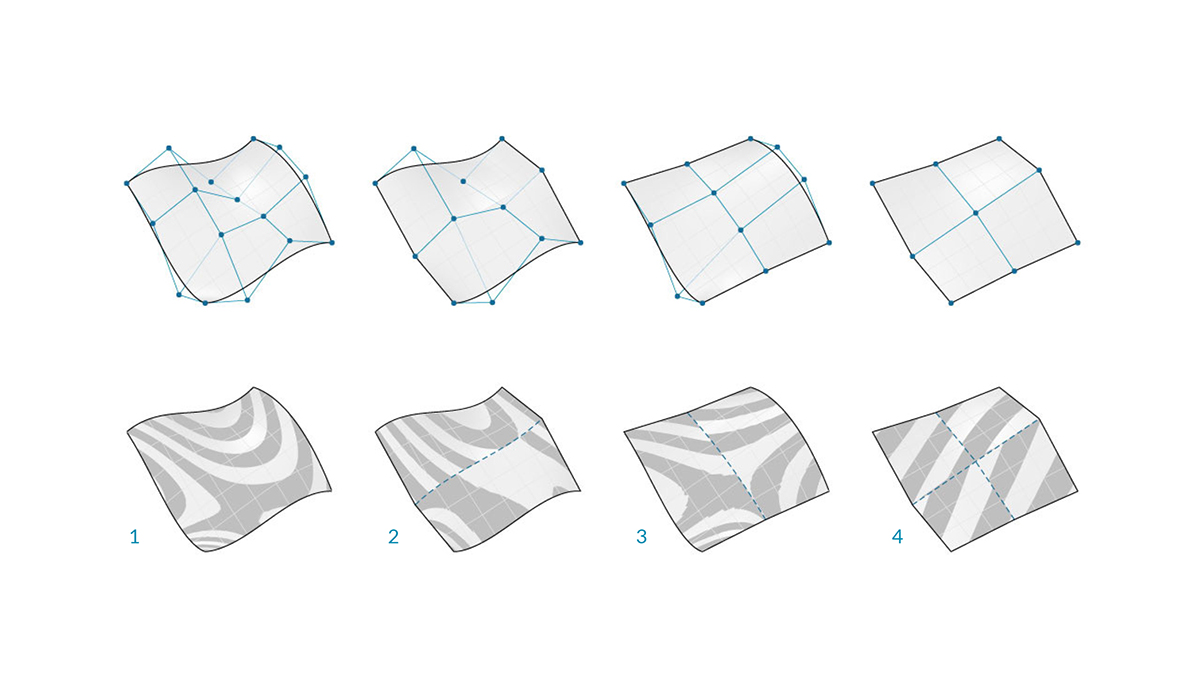 1

2

3

4